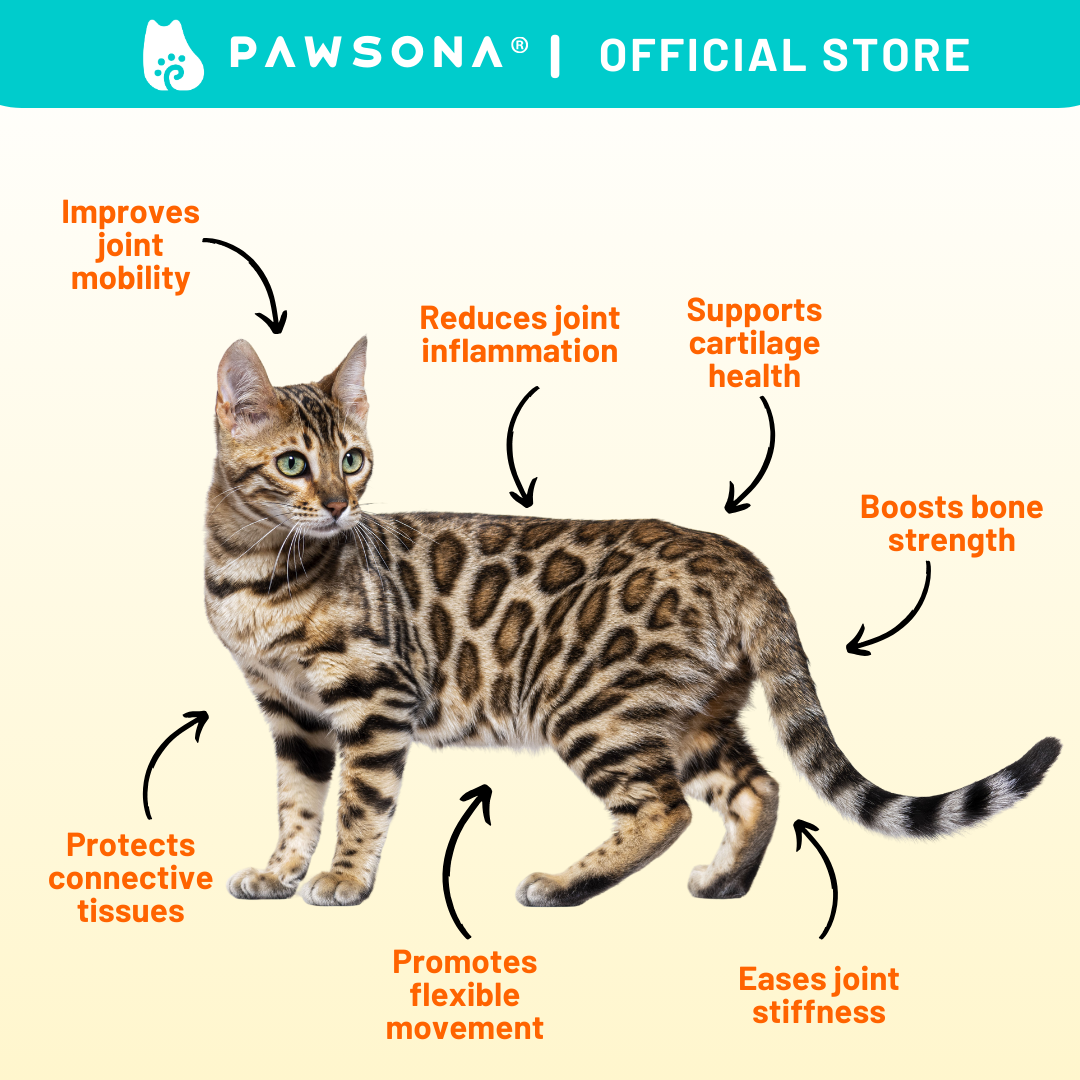 PAWSONA® | OFFICIAL STORE

Improves joint mobility

Reduces joint inflammation

Supports cartilage health

Boosts bone strength

Protects connective tissues

Promotes flexible movement

Eases joint stiffness